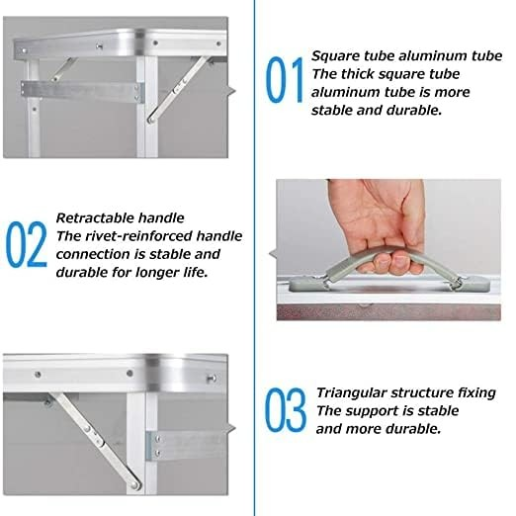 01
Square tube aluminum tube
The thick square tube aluminum tube is more stable and durable.

02
Retractable handle
The rivet-reinforced handle connection is stable and durable for longer life.

03
Triangular structure fixing
The support is stable and more durable.